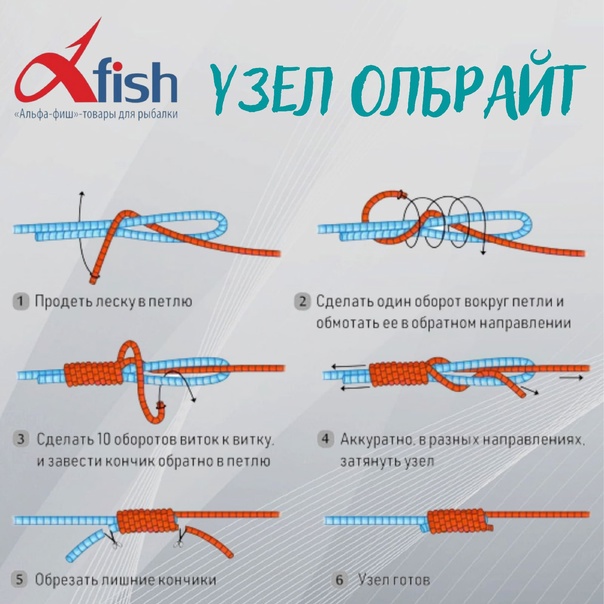 fish
«Альфа-фиш»-товары для рыбалки

УЗЕЛ ОЛБРАЙТ

1 Продеть леску в петлю

2 Сделать один оборот вокруг петли и обмотать ее в обратном направлении

3 Сделать 10 оборотов виток к витку, и завести кончик обратно в петлю

4 Аккуратно, в разных направлениях, затянуть узел

5 Обрезать лишние кончики

6 Узел готов