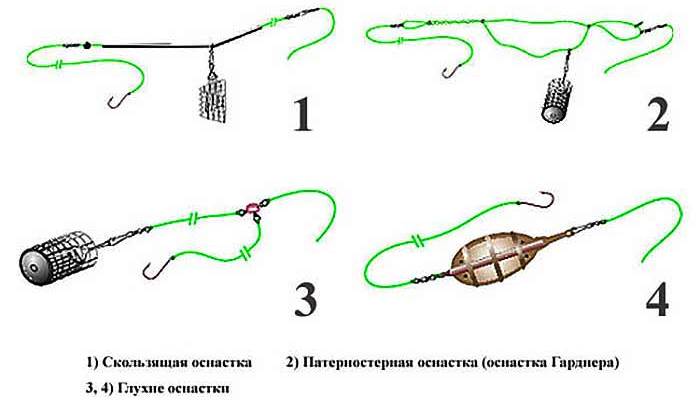 1

2

3

4

1) Скользящая оснастка 2) Патерностерная оснастка (оснастка Гарднера)

3, 4) Глухие оснастки